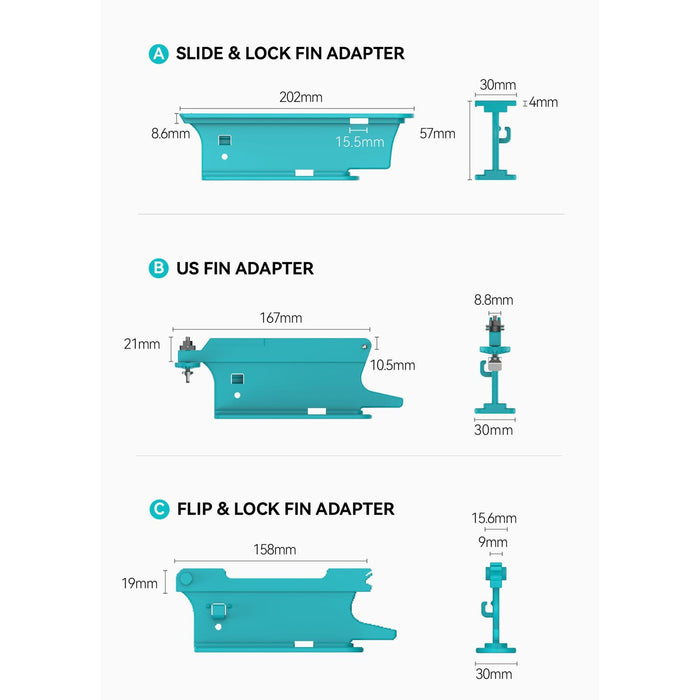 A SLIDE & LOCK FIN ADAPTER

202mm
8.6mm
15.5mm
57mm
30mm
4mm

B US FIN ADAPTER

167mm
21mm
10.5mm
8.8mm
30mm

C FLIP & LOCK FIN ADAPTER

158mm
19mm
15.6mm
9mm
30mm