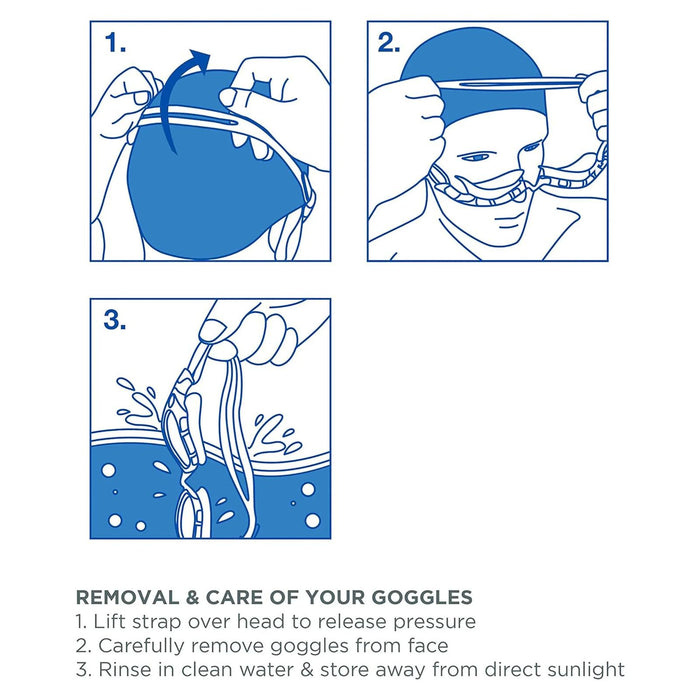 1.

2.

3.

REMOVAL & CARE OF YOUR GOGGLES
1. Lift strap over head to release pressure
2. Carefully remove goggles from face
3. Rinse in clean water & store away from direct sunlight