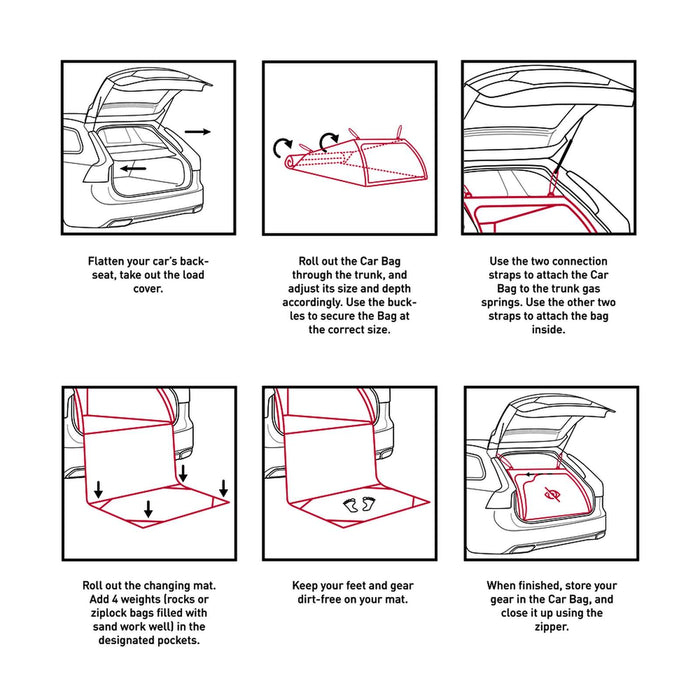 Flatten your car's backseat, take out the load cover.

Roll out the Car Bag through the trunk, and adjust its size and depth accordingly. Use the buckles to secure the Bag at the correct size.

Use the two connection straps to attach the Car Bag to the trunk gas springs. Use the other two straps to attach the bag inside.

Roll out the changing mat. Add 4 weights (rocks or ziplock bags filled with sand work well) in the designated pockets.

Keep your feet and gear dirt-free on your mat.

When finished, store your gear in the Car Bag, and close it up using the zipper.